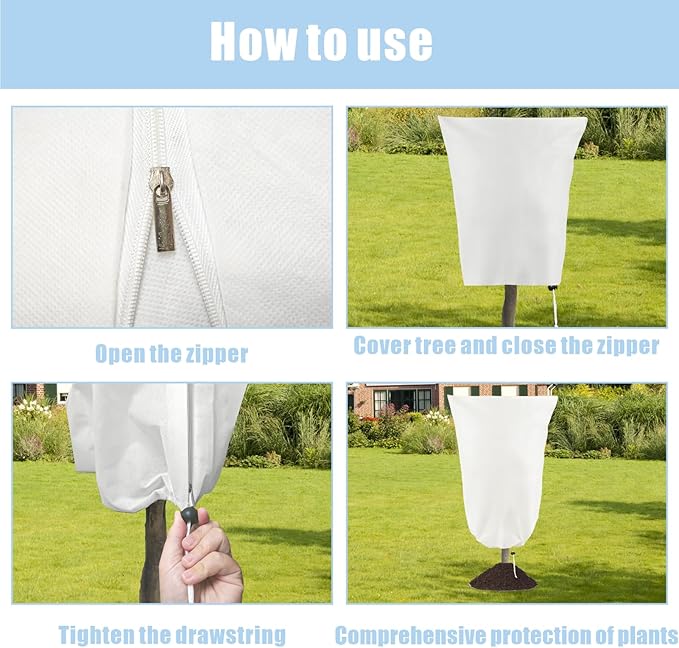 How to use

Open the zipper

Cover tree and close the zipper

Tighten the drawstring

Comprehensive protection of plants