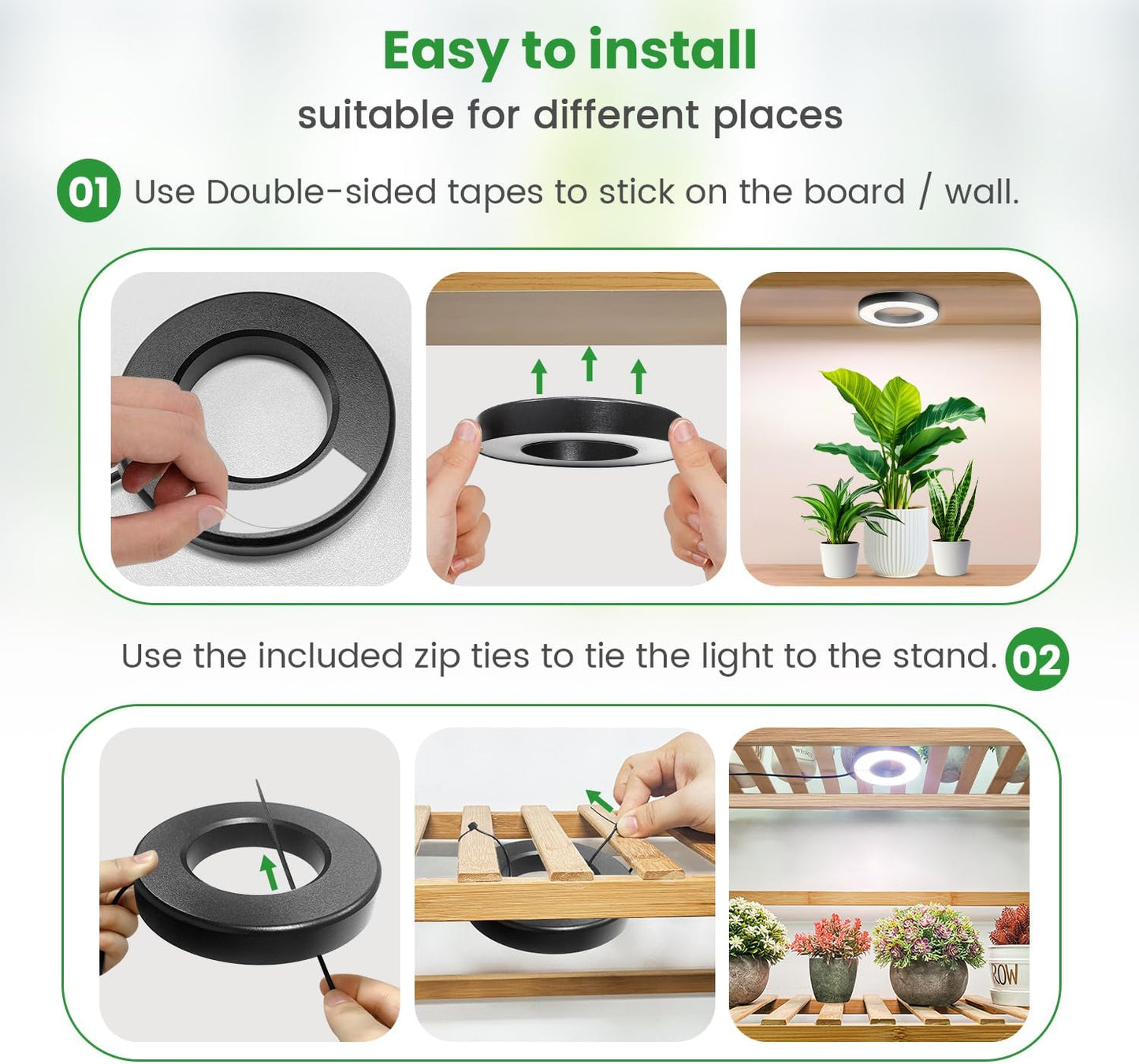 Easy to install

suitable for different places

01 Use Double-sided tapes to stick on the board / wall.

Use the included zip ties to tie the light to the stand. 02

ROW