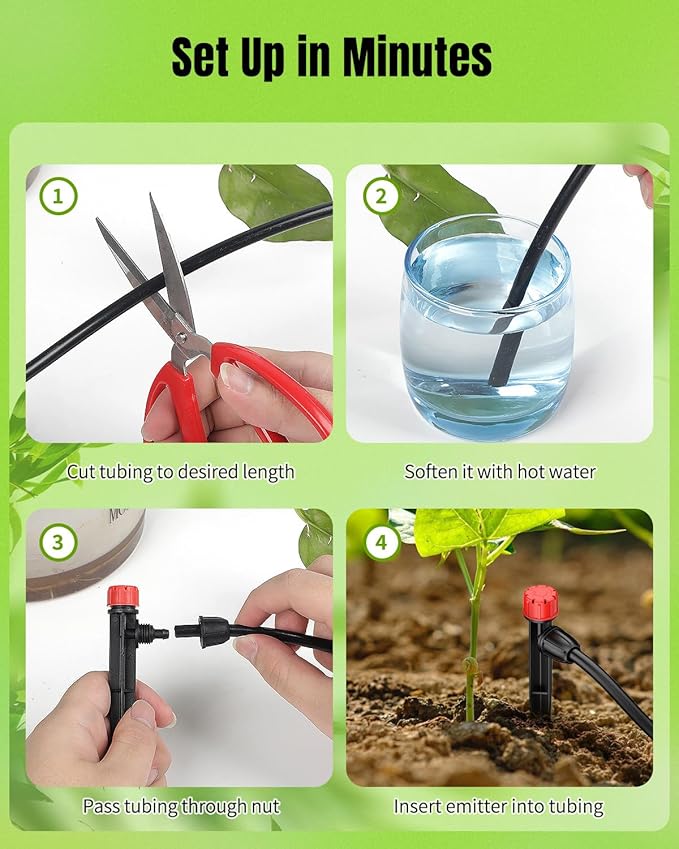 Set Up in Minutes

1

Cut tubing to desired length

2

Soften it with hot water

3

Pass tubing through nut

4

Insert emitter into tubing