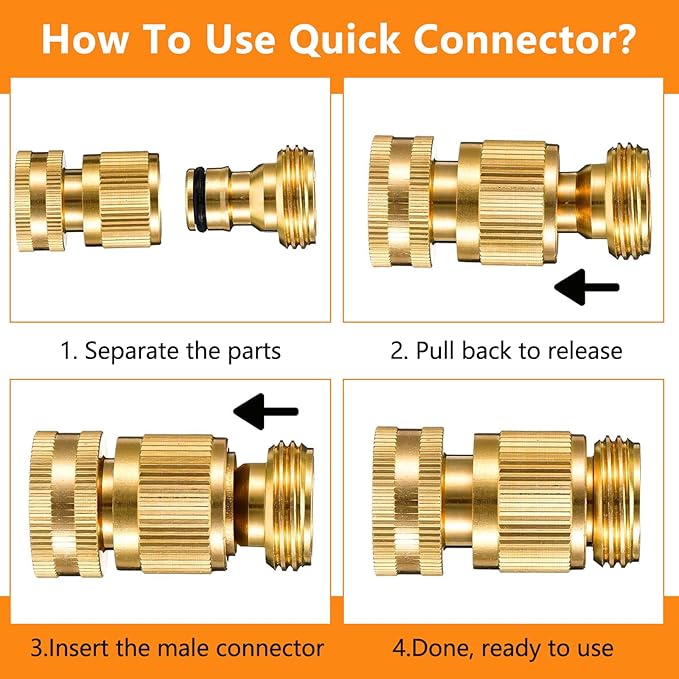 How To Use Quick Connector?

1. Separate the parts

2. Pull back to release

3.Insert the male connector

4.Done, ready to use