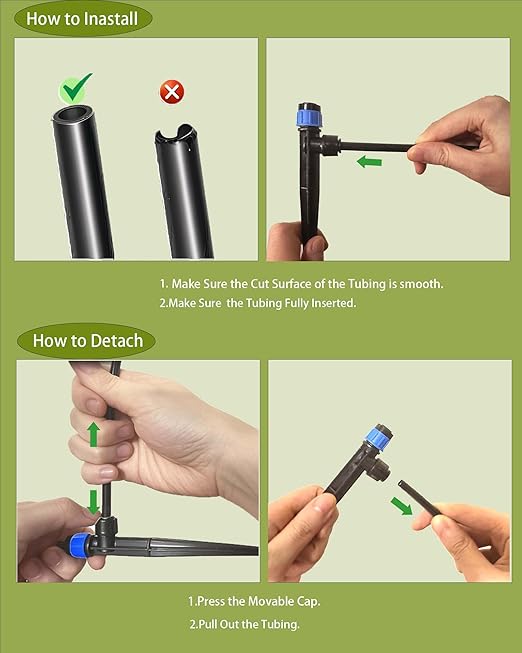 How to Inastall

1. Make Sure the Cut Surface of the Tubing is smooth.

2.Make Sure  the Tubing Fully Inserted.

How to Detach

1.Press the Movable Cap.

2.Pull Out the Tubing.