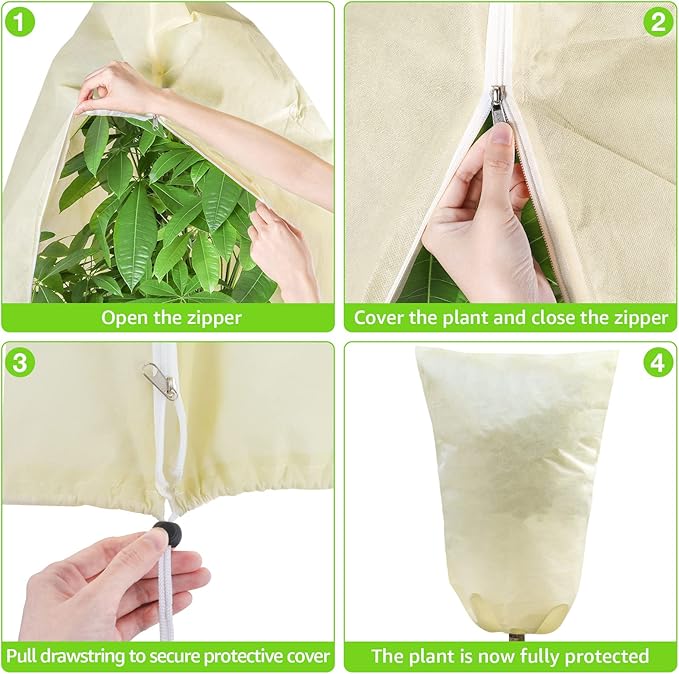 1
Open the zipper

2
Cover the plant and close the zipper

3
Pull drawstring to secure protective cover

4
The plant is now fully protected