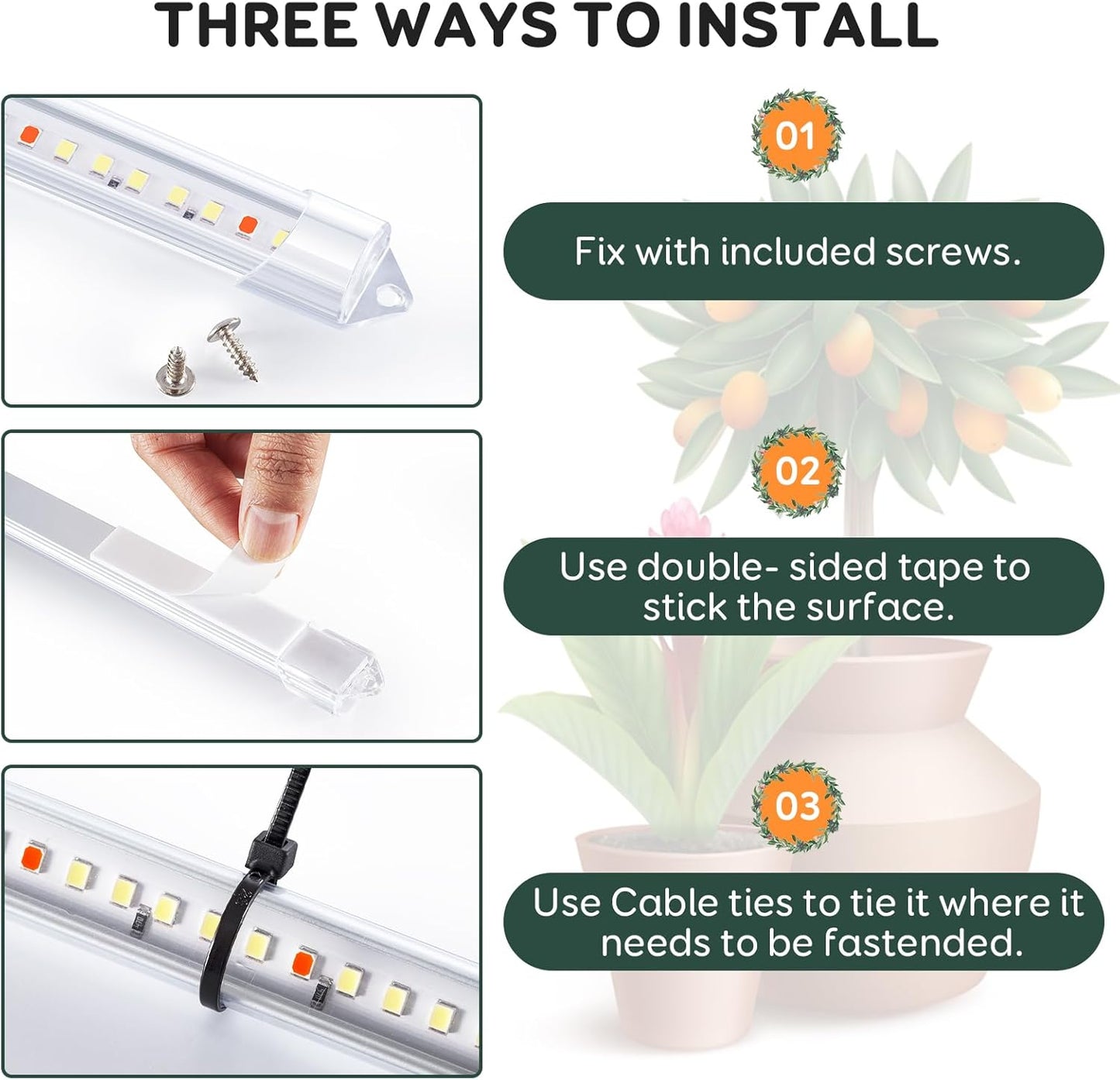 THREE WAYS TO INSTALL

01

Fix with included screws.

02

Use double- sided tape to stick the surface.

03

Use Cable ties to tie it where it needs to be fastended.