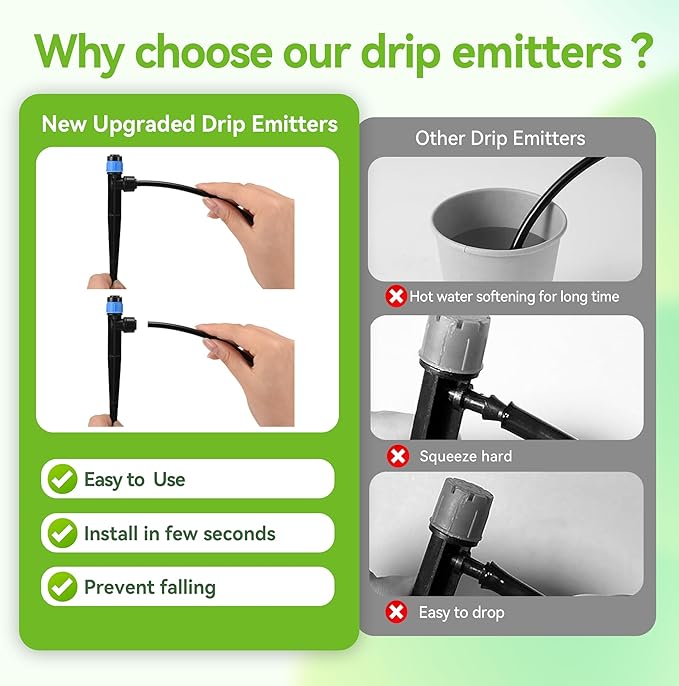 Why choose our drip emitters ?

New Upgraded Drip Emitters

Easy to Use

Install in few seconds

Prevent falling

Other Drip Emitters

Hot water softening for long time

Squeeze hard

Easy to drop