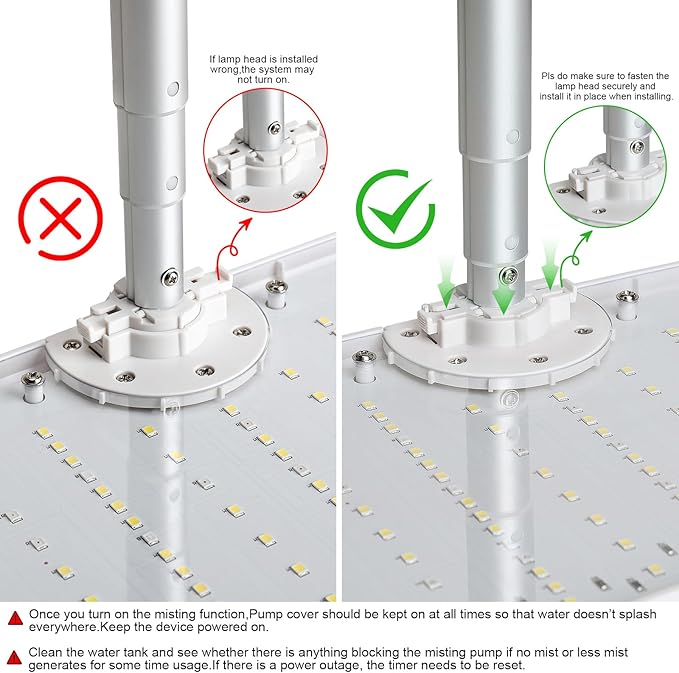 If lamp head is installed wrong,the system may not turn on.

Pls do make sure to fasten the lamp head securely and install it in place when installing.

Once you turn on the misting function,Pump cover should be kept on at all times so that water doesn't splash everywhere.Keep the device powered on.

Clean the water tank and see whether there is anything blocking the misting pump if no mist or less mist generates for some time usage.If there is a power outage, the timer needs to be reset.