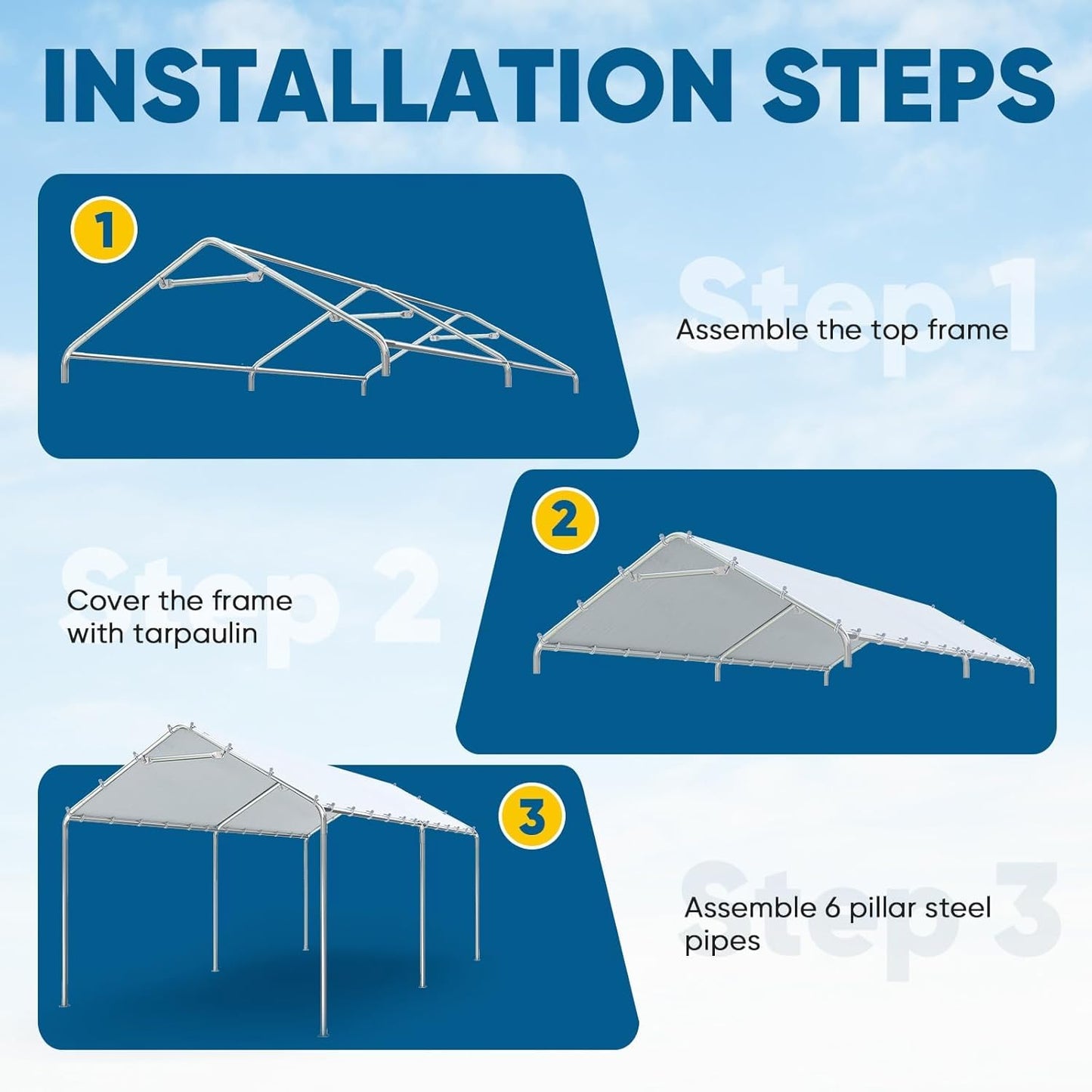 INSTALLATION STEPS

1

Step 1

Assemble the top frame

2

Step 2

Cover the frame with tarpaulin

3

Step 3

Assemble 6 pillar steel pipes