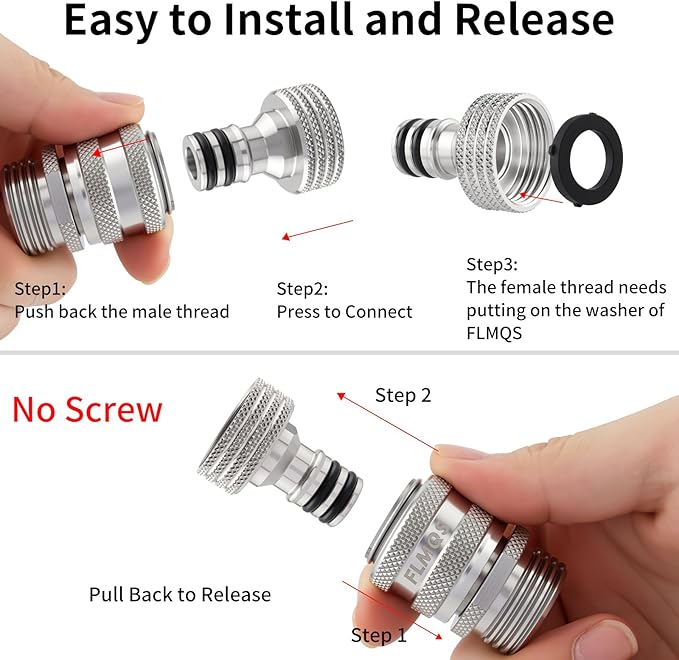 Easy to Install and Release

Step1:
Push back the male thread

Step2:
Press to Connect

Step3:
The female thread needs putting on the washer of FLMQS

No Screw

Step 2

FLMQS

Pull Back to Release

Step 1