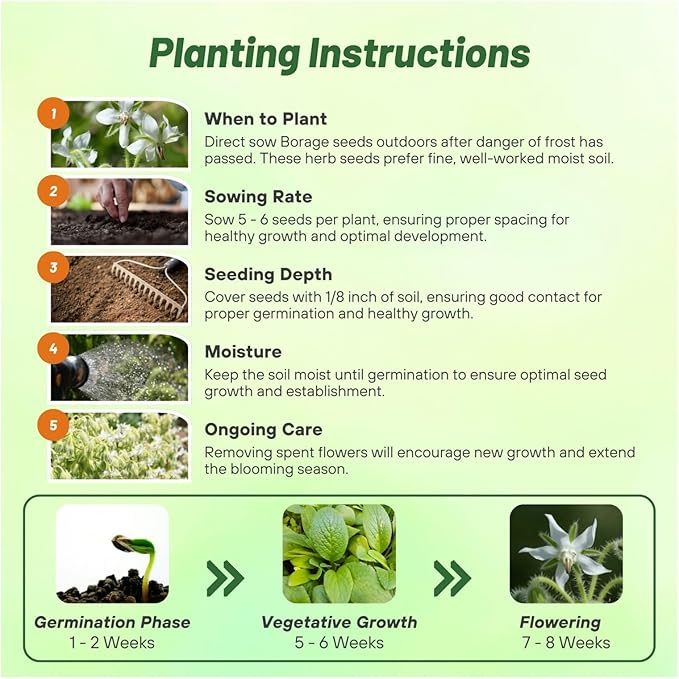 Planting Instructions

1
When to Plant
Direct sow Borage seeds outdoors after danger of frost has passed. These herb seeds prefer fine, well-worked moist soil.

2
Sowing Rate
Sow 5 - 6 seeds per plant, ensuring proper spacing for healthy growth and optimal development.

3
Seeding Depth
Cover seeds with 1/8 inch of soil, ensuring good contact for proper germination and healthy growth.

4
Moisture
Keep the soil moist until germination to ensure optimal seed growth and establishment.

5
Ongoing Care
Removing spent flowers will encourage new growth and extend the blooming season.

Germination Phase
1 - 2 Weeks

Vegetative Growth
5 - 6 Weeks

Flowering
7 - 8 Weeks