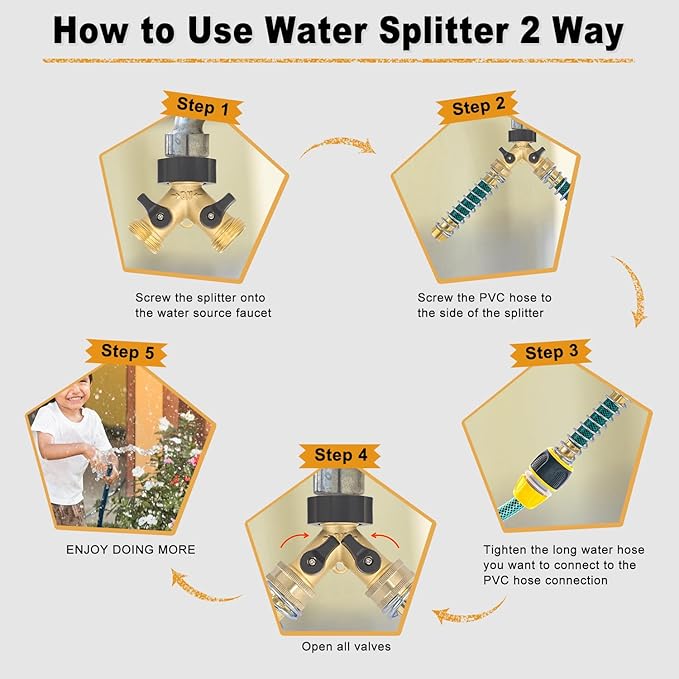 How to Use Water Splitter 2 Way

Step 1

Screw the splitter onto the water source faucet

Step 2

Screw the PVC hose to the side of the splitter

Step 3

Tighten the long water hose you want to connect to the PVC hose connection

Step 4

Open all valves

Step 5

ENJOY DOING MORE