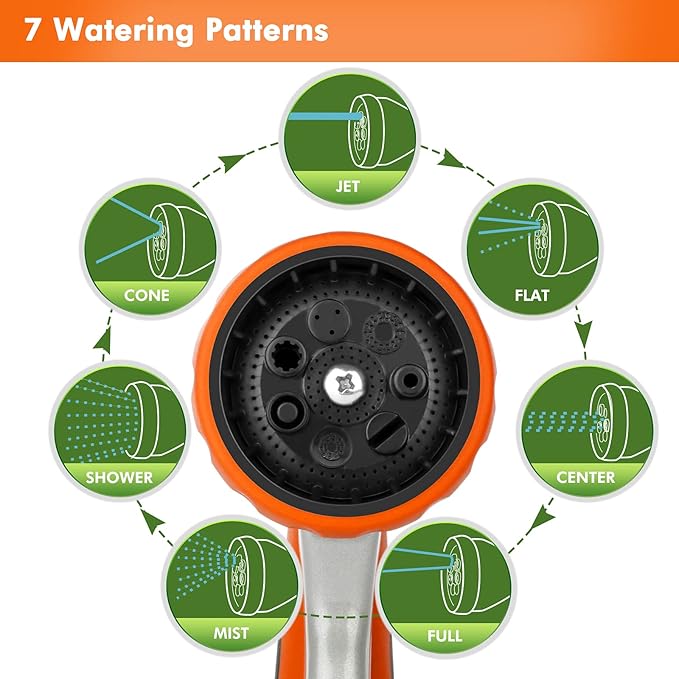 7 Watering Patterns

JET

FLAT

CENTER

FULL

MIST

SHOWER

CONE