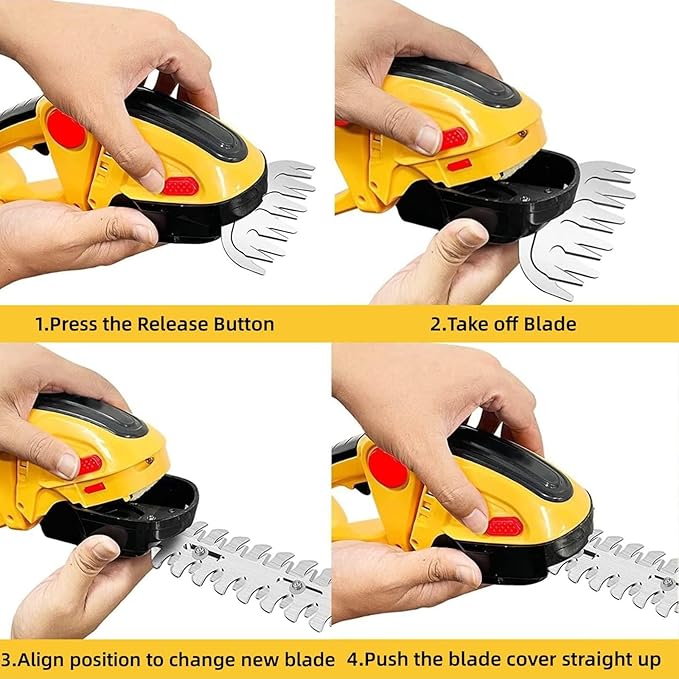 1.Press the Release Button

2.Take off Blade

3.Align position to change new blade

4.Push the blade cover straight up