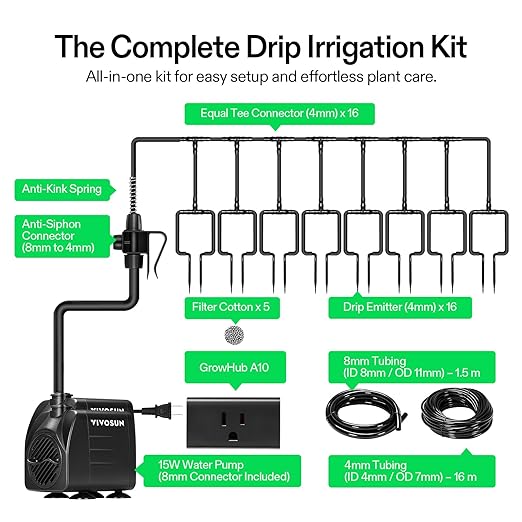 The Complete Drip Irrigation Kit

All-in-one kit for easy setup and effortless plant care.

Equal Tee Connector (4mm) x 16

Anti-Kink Spring

Anti-Siphon Connector (8mm to 4mm)

Filter Cotton x 5

Drip Emitter (4mm) x 16

GrowHub A10

8mm Tubing (ID 8mm / OD 11mm) – 1.5 m

VIVOSUN

VIVOSUN

15W Water Pump (8mm Connector Included)

4mm Tubing (ID 4mm / OD 7mm) – 16 m