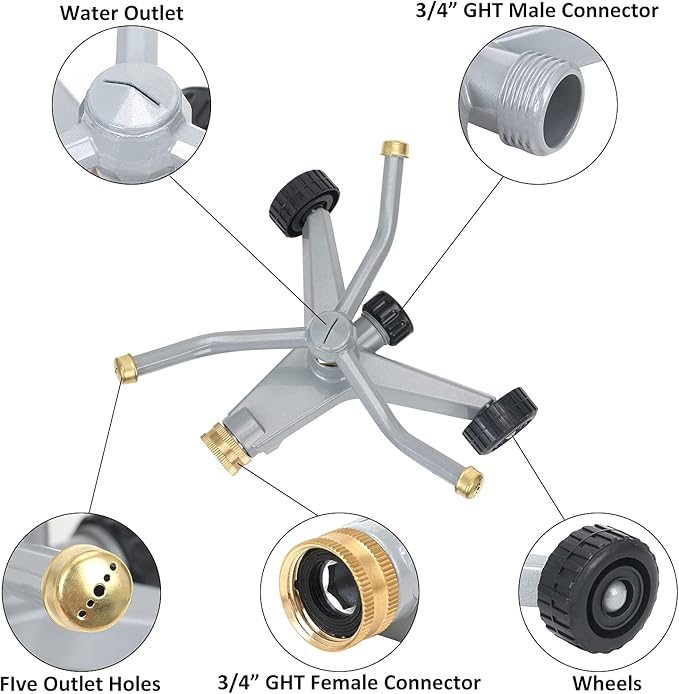 Water Outlet

3/4” GHT Male Connector

FIve Outlet Holes

3/4” GHT Female Connector

Wheels