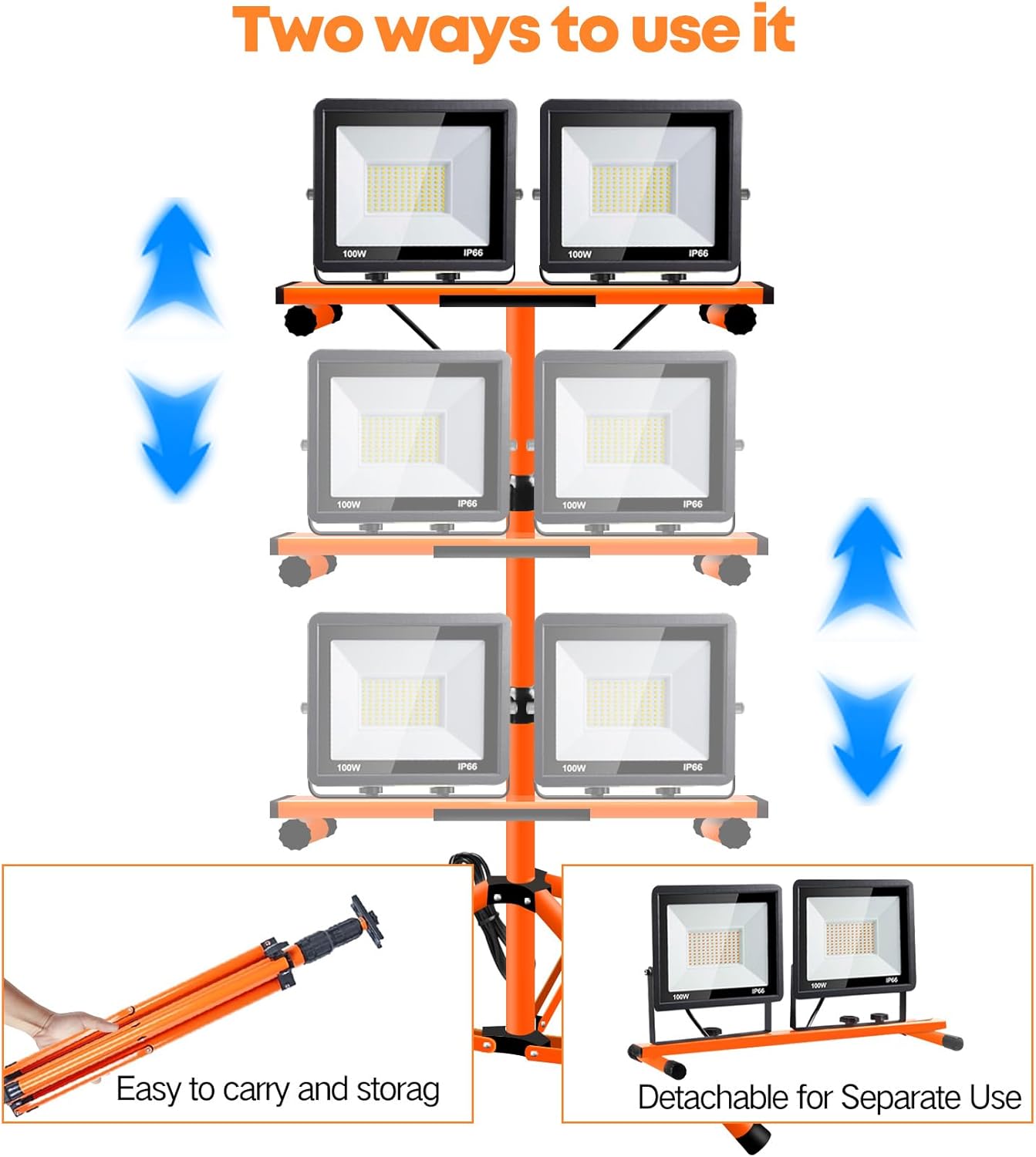 Two ways to use it

100W IP66
100W IP66
100W IP66
100W IP66
100W IP66
100W IP66

Easy to carry and storag

100W IP66
100W IP66

Detachable for Separate Use