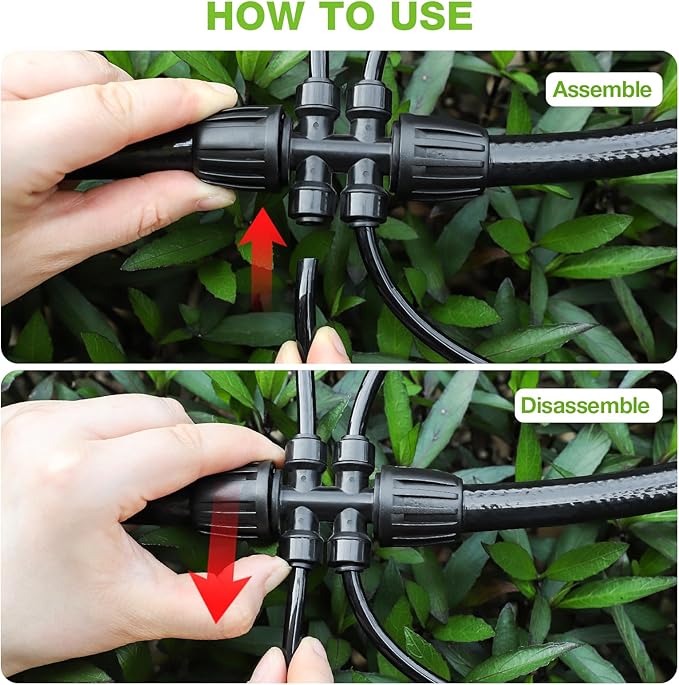 HOW TO USE

Assemble

Disassemble