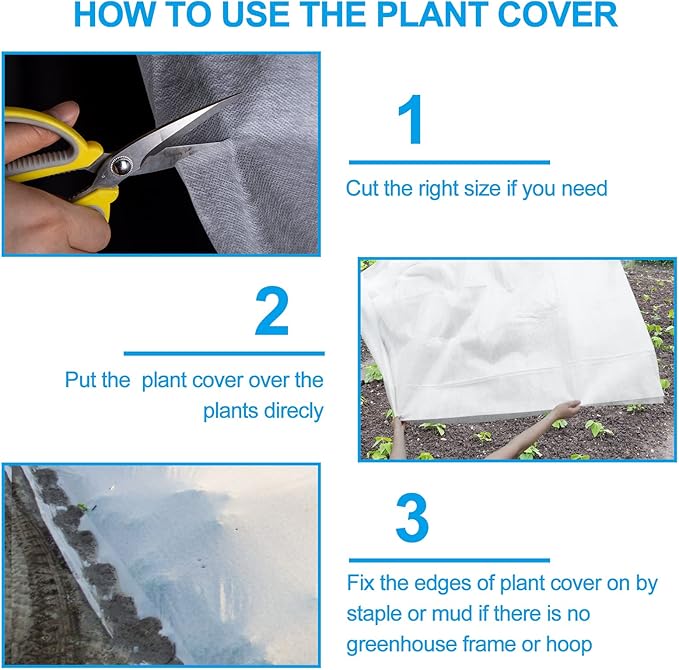 HOW TO USE THE PLANT COVER

1

Cut the right size if you need

2

Put the  plant cover over the plants direcly

3

Fix the edges of plant cover on by staple or mud if there is no greenhouse frame or hoop