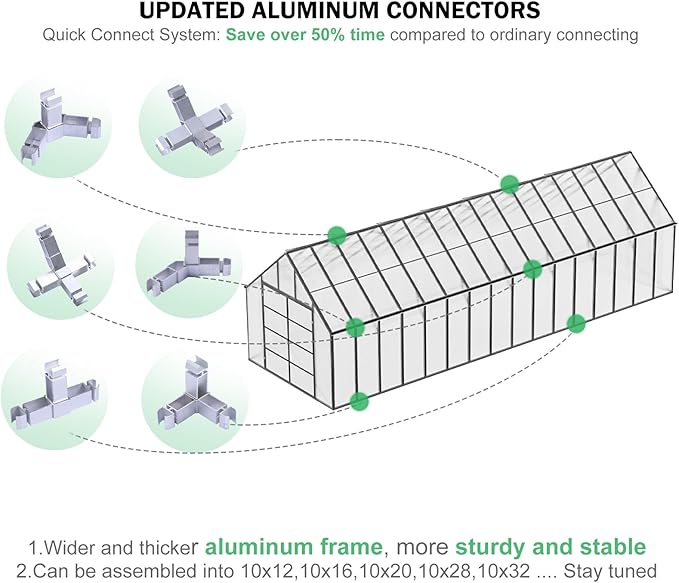 UPDATED ALUMINUM CONNECTORS
Quick Connect System: Save over 50% time compared to ordinary connecting

1.Wider and thicker aluminum frame, more sturdy and stable
2.Can be assembled into 10x12,10x16,10x20,10x28,10x32 .... Stay tuned