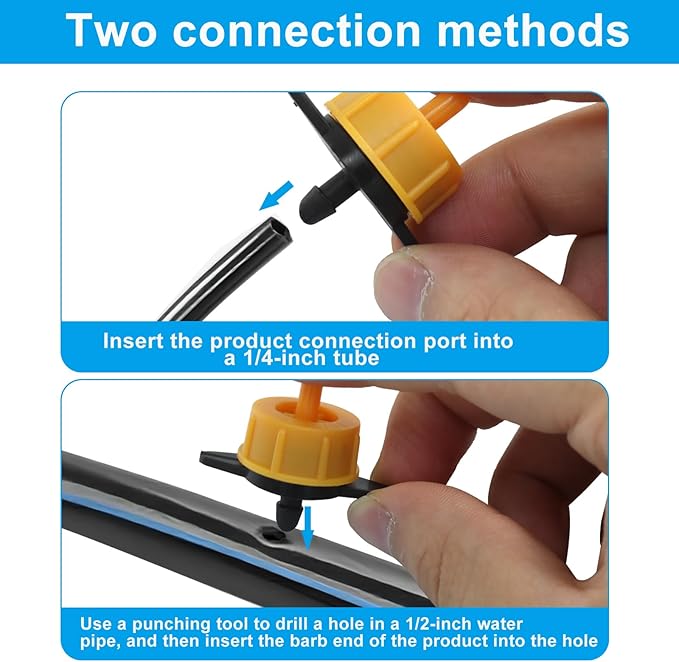 Two connection methods

Insert the product connection port into a 1/4-inch tube

Use a punching tool to drill a hole in a 1/2-inch water pipe, and then insert the barb end of the product into the hole