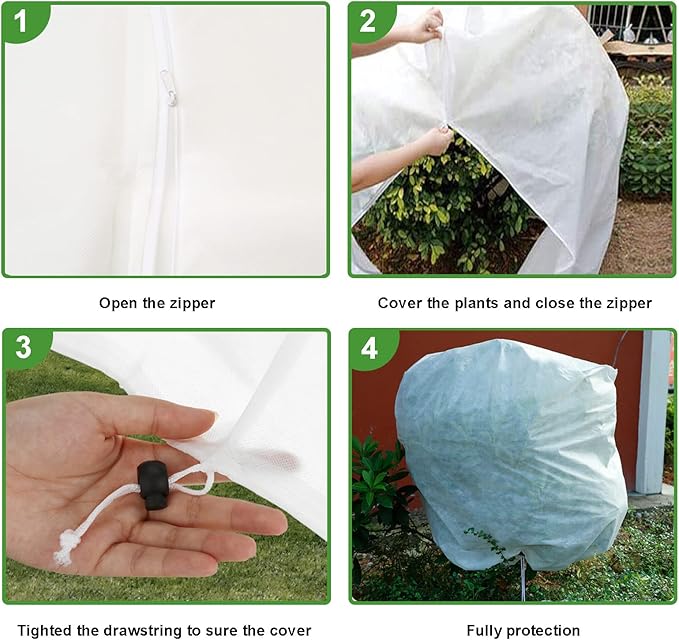 1

Open the zipper

2

Cover the plants and close the zipper

3

Tighted the drawstring to sure the cover

4

Fully protection