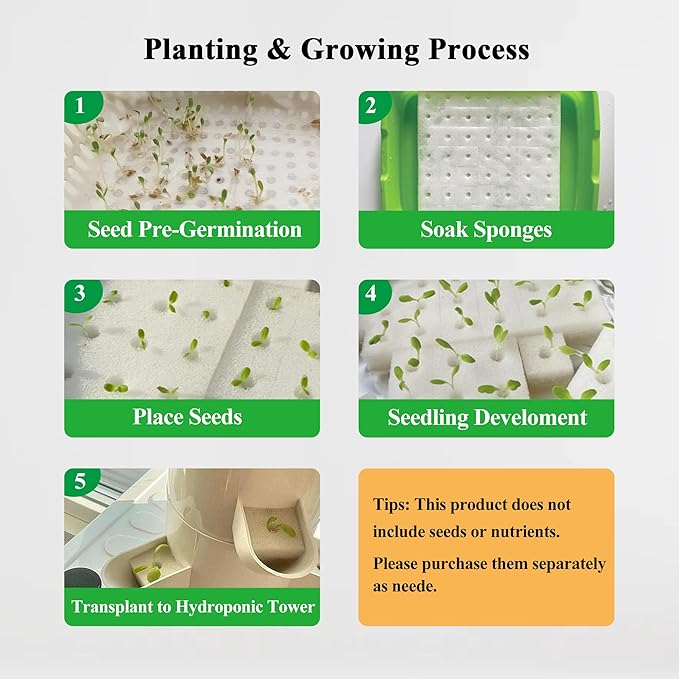 Planting & Growing Process

1
Seed Pre-Germination

2
Soak Sponges

3
Place Seeds

4
Seedling Develoment

5
Transplant to Hydroponic Tower

Tips: This product does not include seeds or nutrients.

Please purchase them separately as neede.