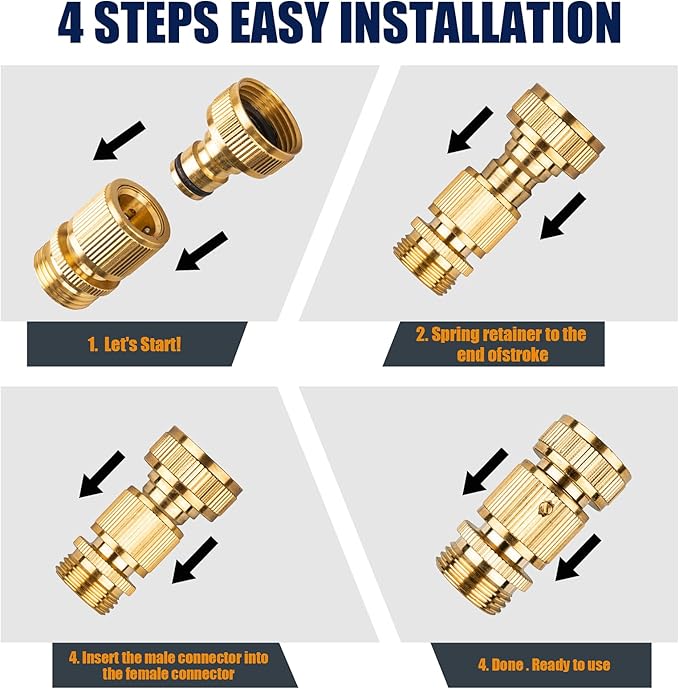 4 STEPS EASY INSTALLATION

1. Let's Start!

2. Spring retainer to the end ofstroke

4. Insert the male connector into the female connector

4. Done . Ready to use