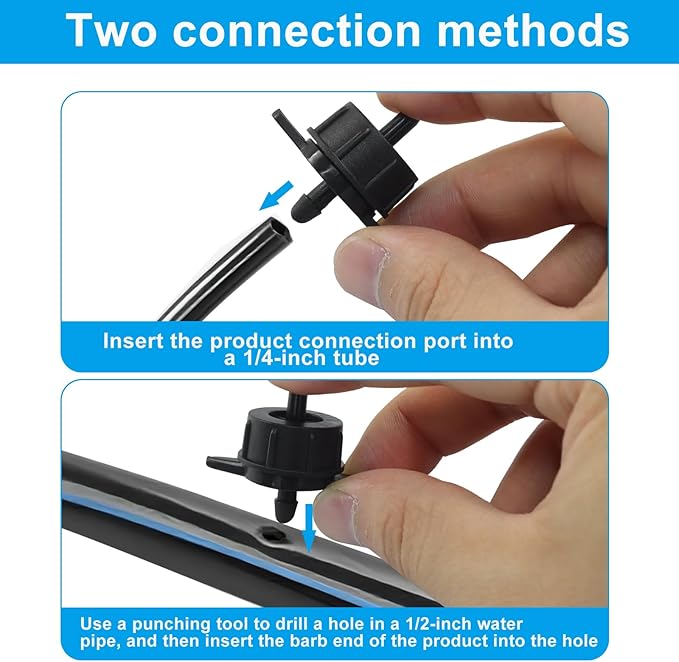 Two connection methods

Insert the product connection port into a 1/4-inch tube

Use a punching tool to drill a hole in a 1/2-inch water pipe, and then insert the barb end of the product into the hole