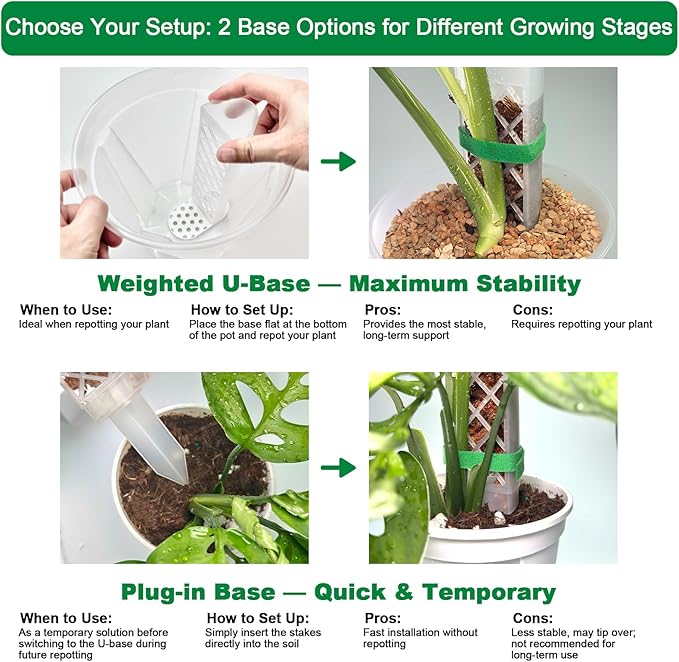 Choose Your Setup: 2 Base Options for Different Growing Stages

Weighted U-Base — Maximum Stability

When to Use:
Ideal when repotting your plant

How to Set Up:
Place the base flat at the bottom of the pot and repot your plant

Pros:
Provides the most stable, long-term support

Cons:
Requires repotting your plant

Plug-in Base — Quick & Temporary

When to Use:
As a temporary solution before switching to the U-base during future repotting

How to Set Up:
Simply insert the stakes directly into the soil

Pros:
Fast installation without repotting

Cons:
Less stable, may tip over; not recommended for long-term use