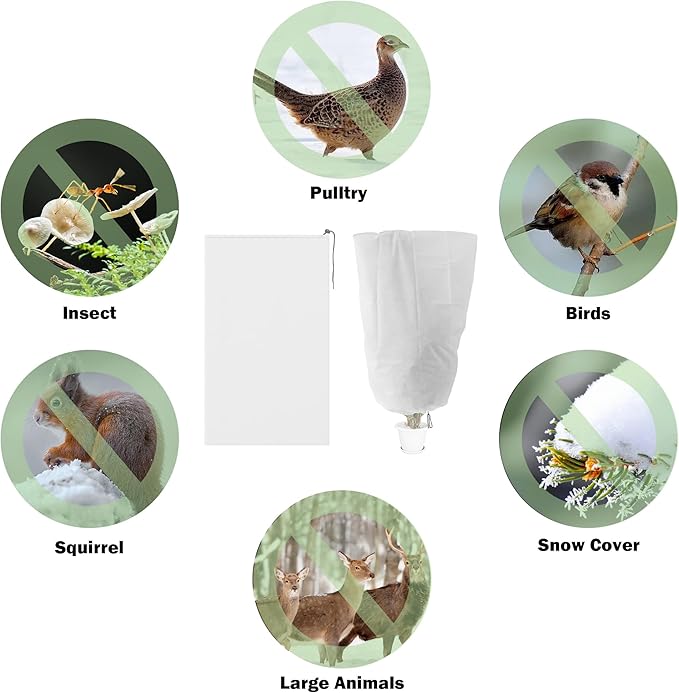 Pulltry

Insect

Birds

Squirrel

Snow Cover

Large Animals