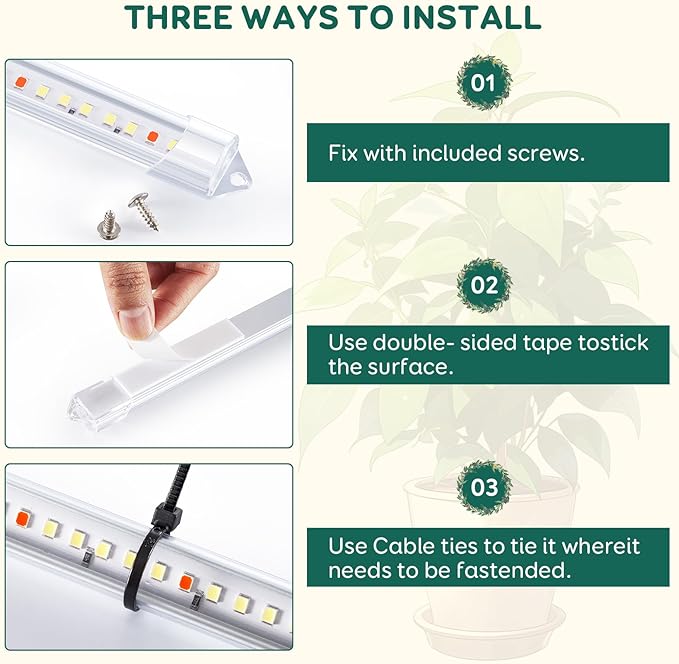 THREE WAYS TO INSTALL

01

Fix with included screws.

02

Use double- sided tape tostick the surface.

03

Use Cable ties to tie it whereit needs to be fastended.