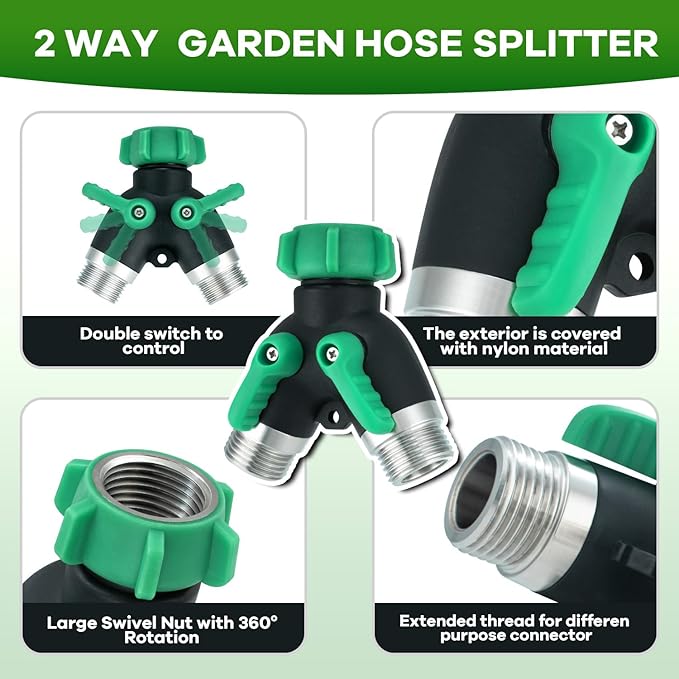 2 WAY GARDEN HOSE SPLITTER

Double switch to control

The exterior is covered with nylon material

Large Swivel Nut with 360° Rotation

Extended thread for differen purpose connector