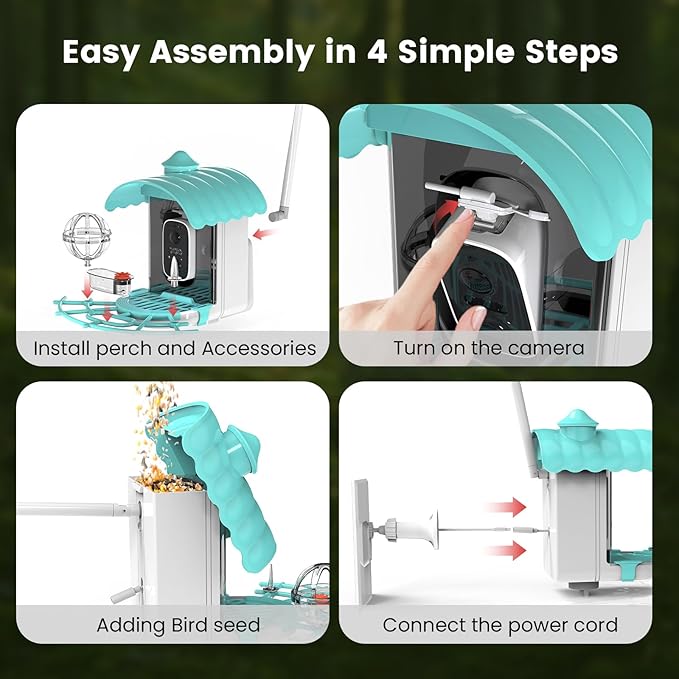 Easy Assembly in 4 Simple Steps

Install perch and Accessories

Turn on the camera

Adding Bird seed

Connect the power cord