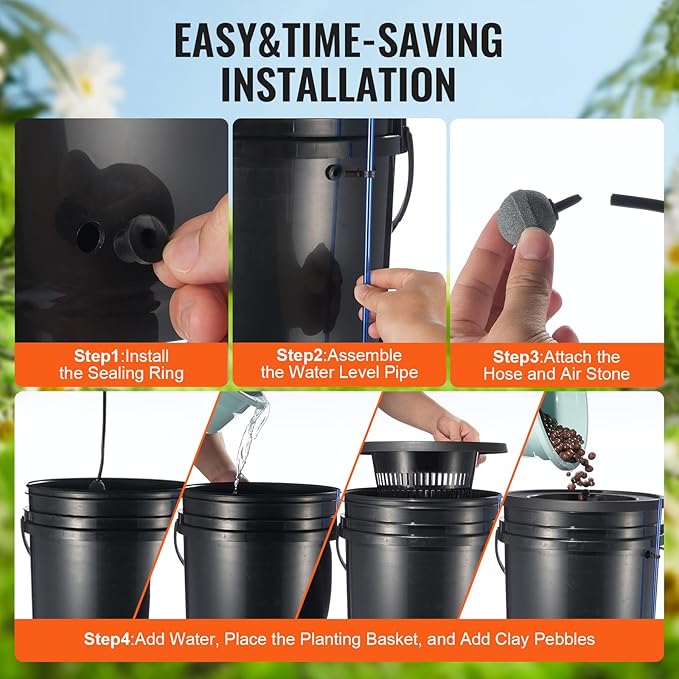 EASY&TIME-SAVING INSTALLATION

Step1:Install the Sealing Ring

Step2:Assemble the Water Level Pipe

Step3:Attach the Hose and Air Stone

Step4:Add Water, Place the Planting Basket, and Add Clay Pebbles