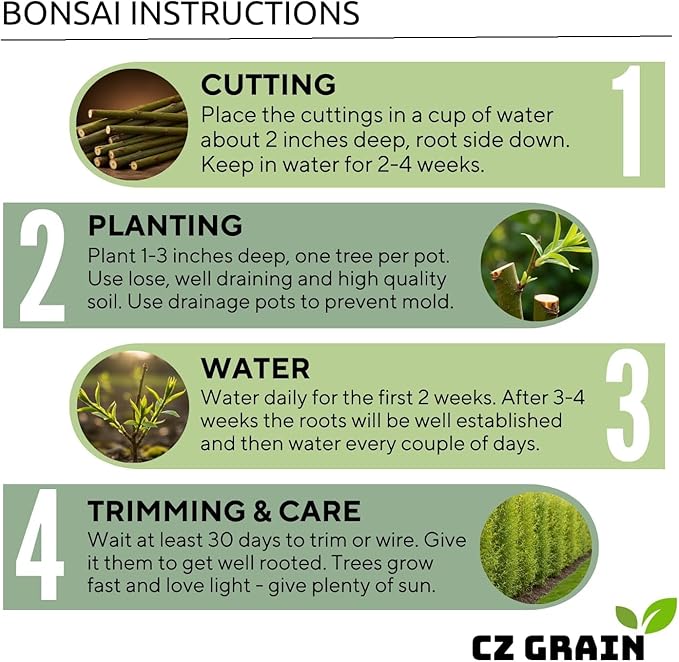 BONSAI INSTRUCTIONS

CUTTING
Place the cuttings in a cup of water about 2 inches deep, root side down. Keep in water for 2-4 weeks.

1

2

PLANTING
Plant 1-3 inches deep, one tree per pot. Use lose, well draining and high quality soil. Use drainage pots to prevent mold.

WATER
Water daily for the first 2 weeks. After 3-4 weeks the roots will be well established and then water every couple of days.

3

4

TRIMMING & CARE
Wait at least 30 days to trim or wire. Give it them to get well rooted. Trees grow fast and love light - give plenty of sun.

CZ GRAIN