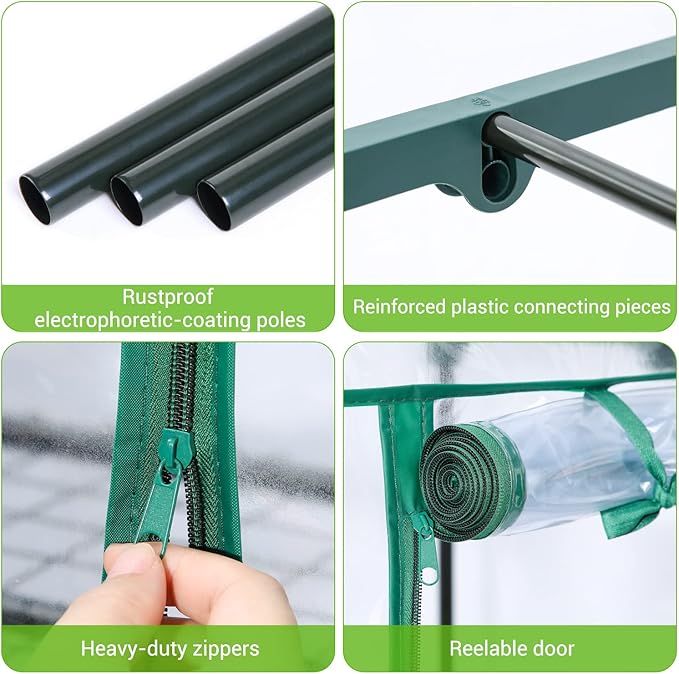 Rustproof electrophoretic-coating poles

Reinforced plastic connecting pieces

Heavy-duty zippers

Reelable door