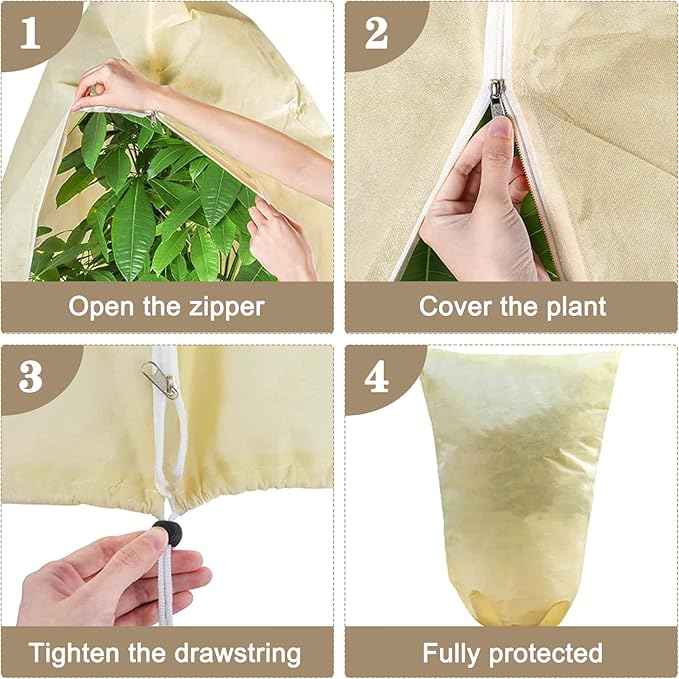 1

Open the zipper

2

Cover the plant

3

Tighten the drawstring

4

Fully protected