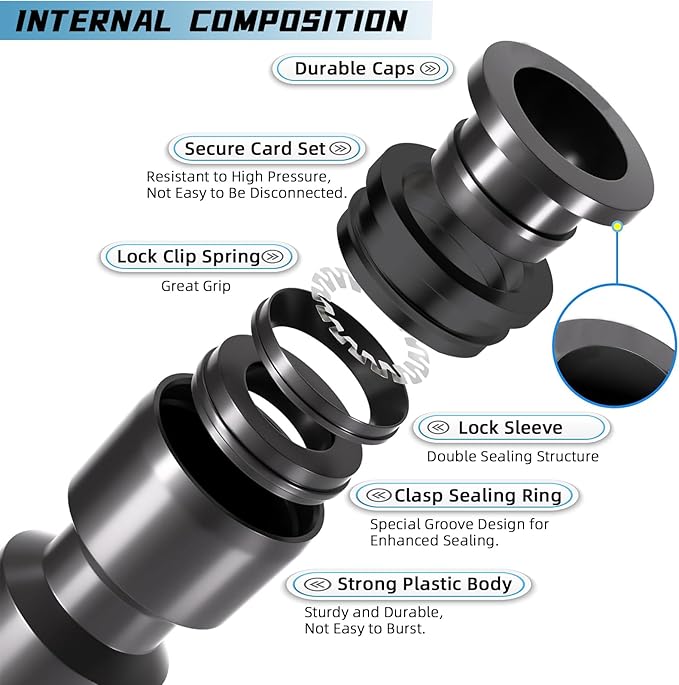 INTERNAL COMPOSITION

Durable Caps

Secure Card Set
Resistant to High Pressure, Not Easy to Be Disconnected.

Lock Clip Spring
Great Grip

Lock Sleeve
Double Sealing Structure

Clasp Sealing Ring
Special Groove Design for Enhanced Sealing.

Strong Plastic Body
Sturdy and Durable, Not Easy to Burst.