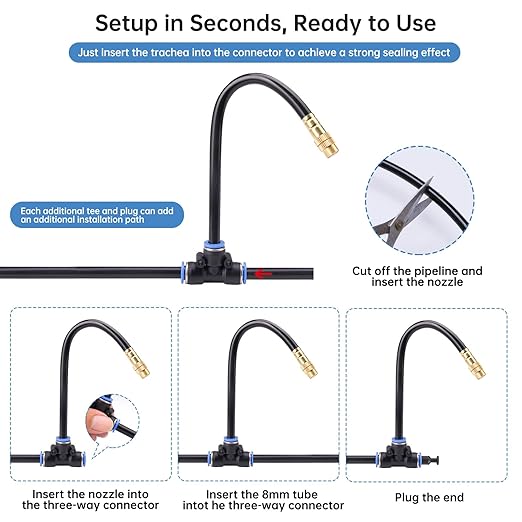 Setup in Seconds, Ready to Use

Just insert the trachea into the connector to achieve a strong sealing effect

Each additional tee and plug can add an additional installation path

Cut off the pipeline and insert the nozzle

Insert the nozzle into the three-way connector

Insert the 8mm tube intot he three-way connector

Plug the end