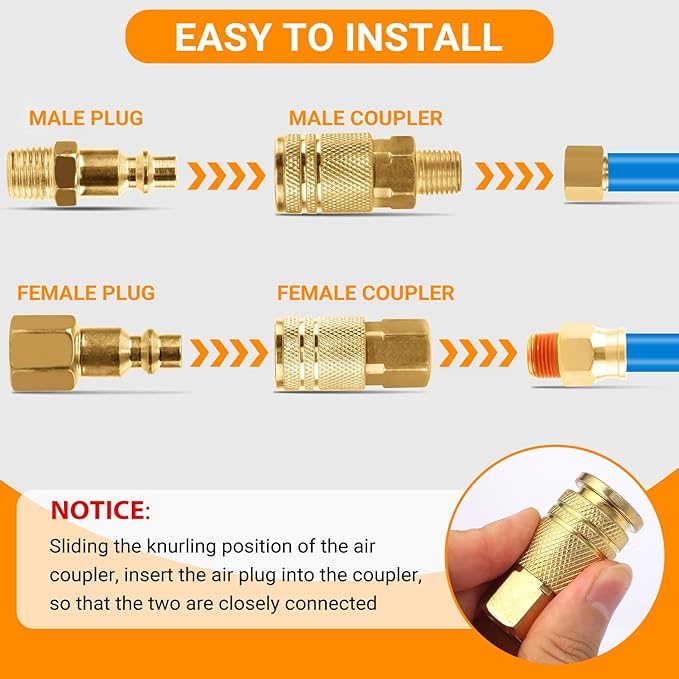 EASY TO INSTALL

MALE PLUG

MALE COUPLER

FEMALE PLUG

FEMALE COUPLER

NOTICE:

Sliding the knurling position of the air coupler, insert the air plug into the coupler, so that the two are closely connected