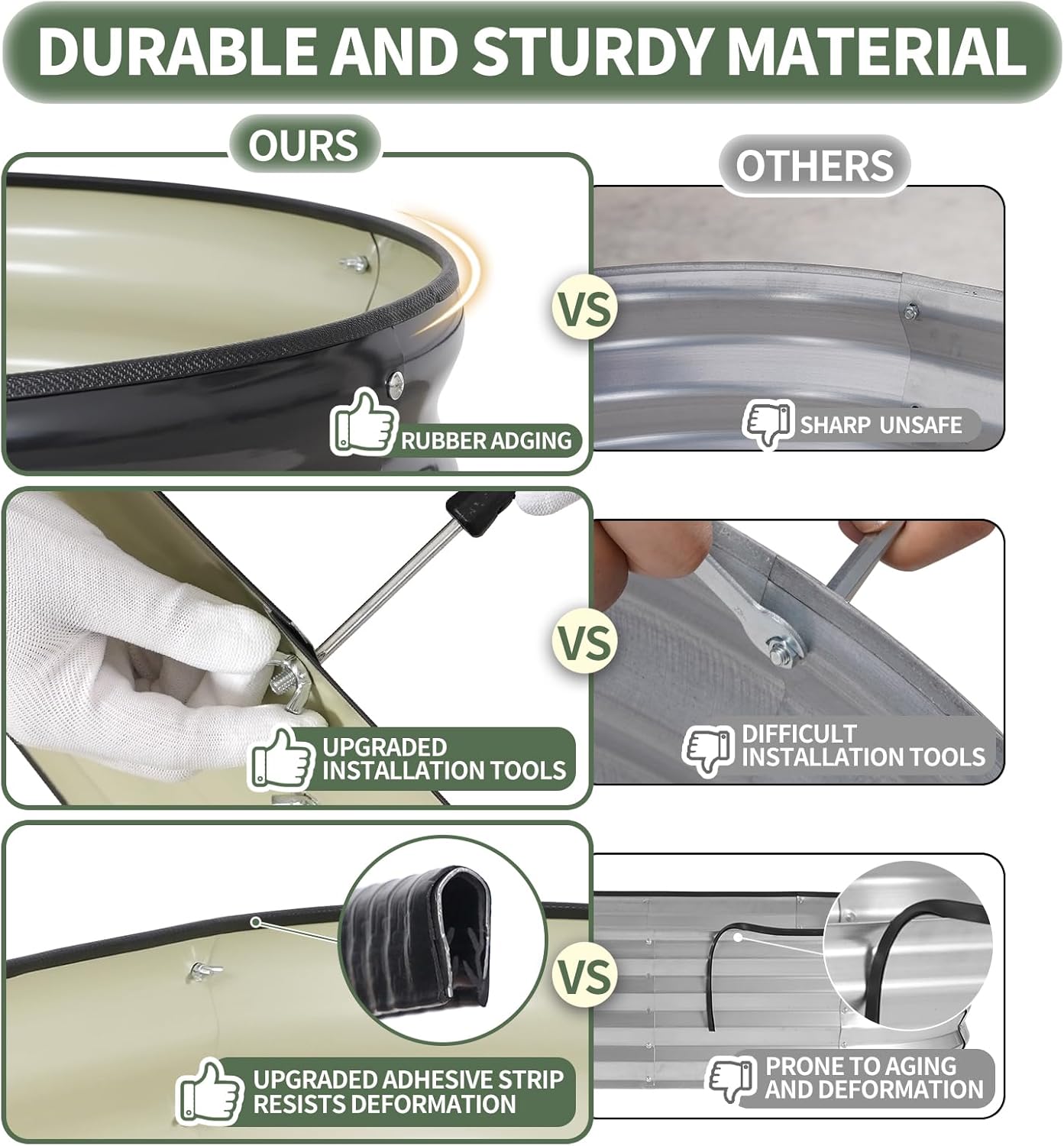 DURABLE AND STURDY MATERIAL

OURS

OTHERS

VS

RUBBER ADGING

SHARP UNSAFE

VS

UPGRADED INSTALLATION TOOLS

DIFFICULT INSTALLATION TOOLS

VS

UPGRADED ADHESIVE STRIP RESISTS DEFORMATION

PRONE TO AGING AND DEFORMATION