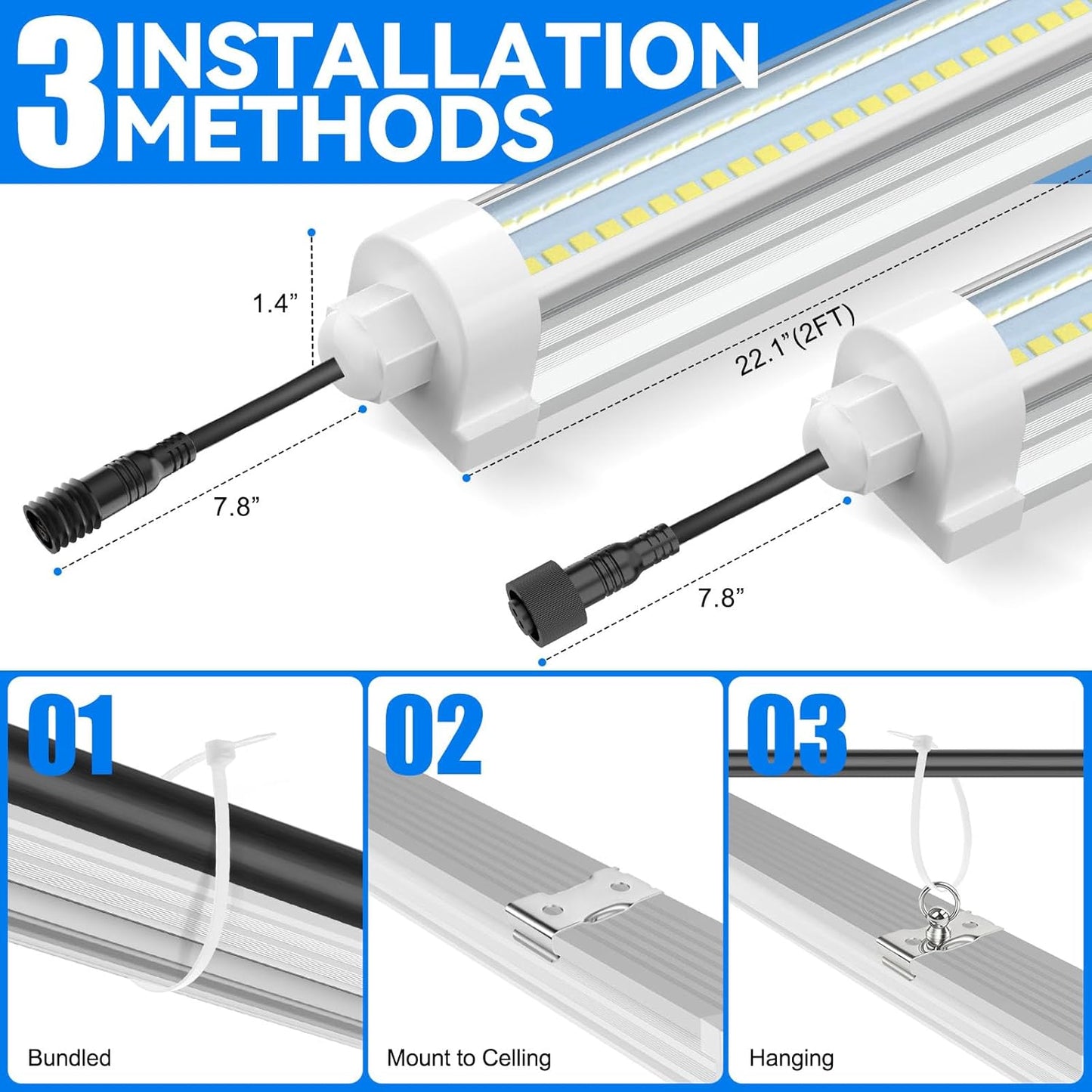 3 INSTALLATION METHODS

1.4”

22.1”(2FT)

7.8”

7.8”

01

Bundled

02

Mount to Celling

03

Hanging