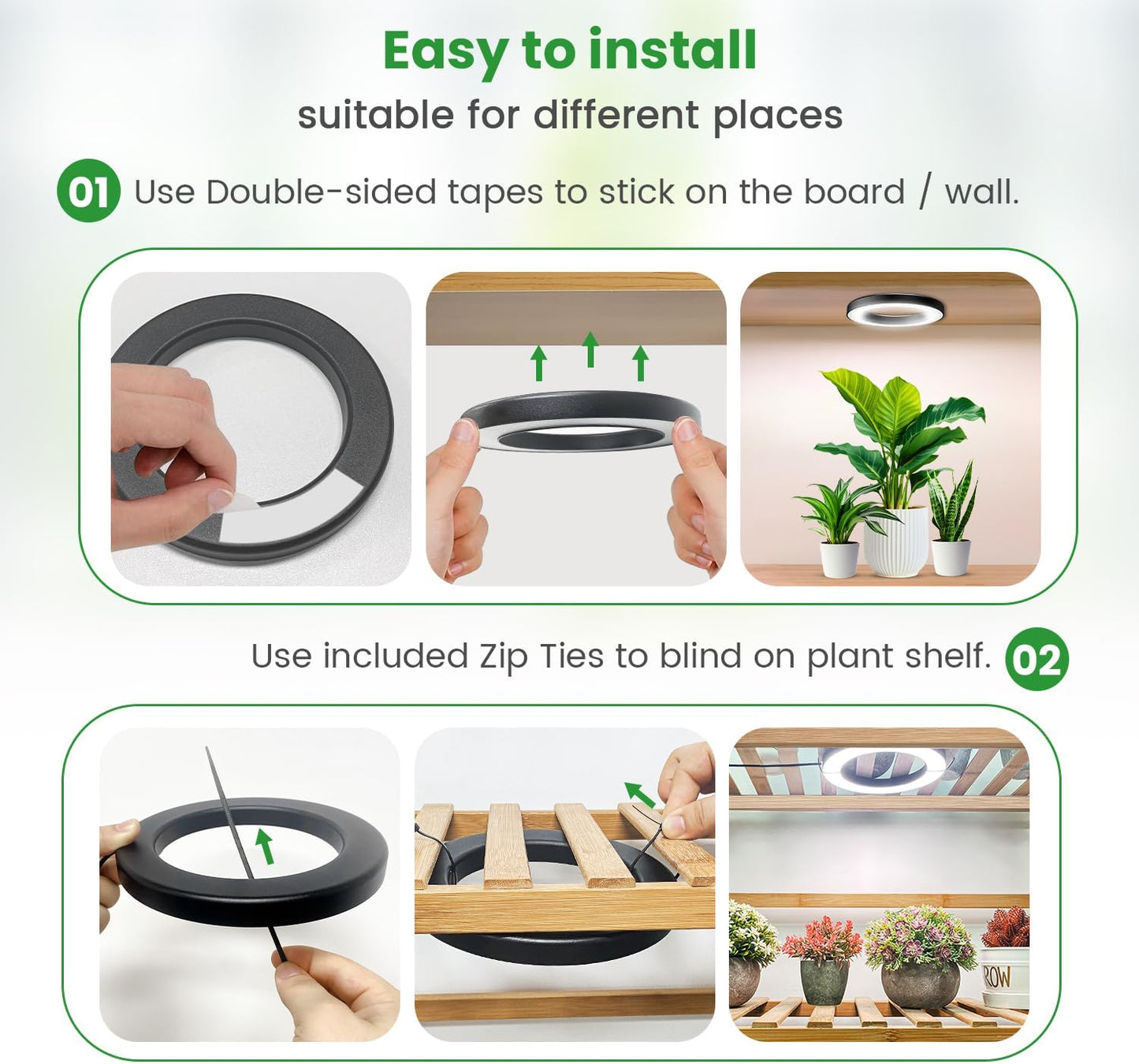 Easy to install
suitable for different places

01 Use Double-sided tapes to stick on the board / wall.

Use included Zip Ties to blind on plant shelf. 02

ROW