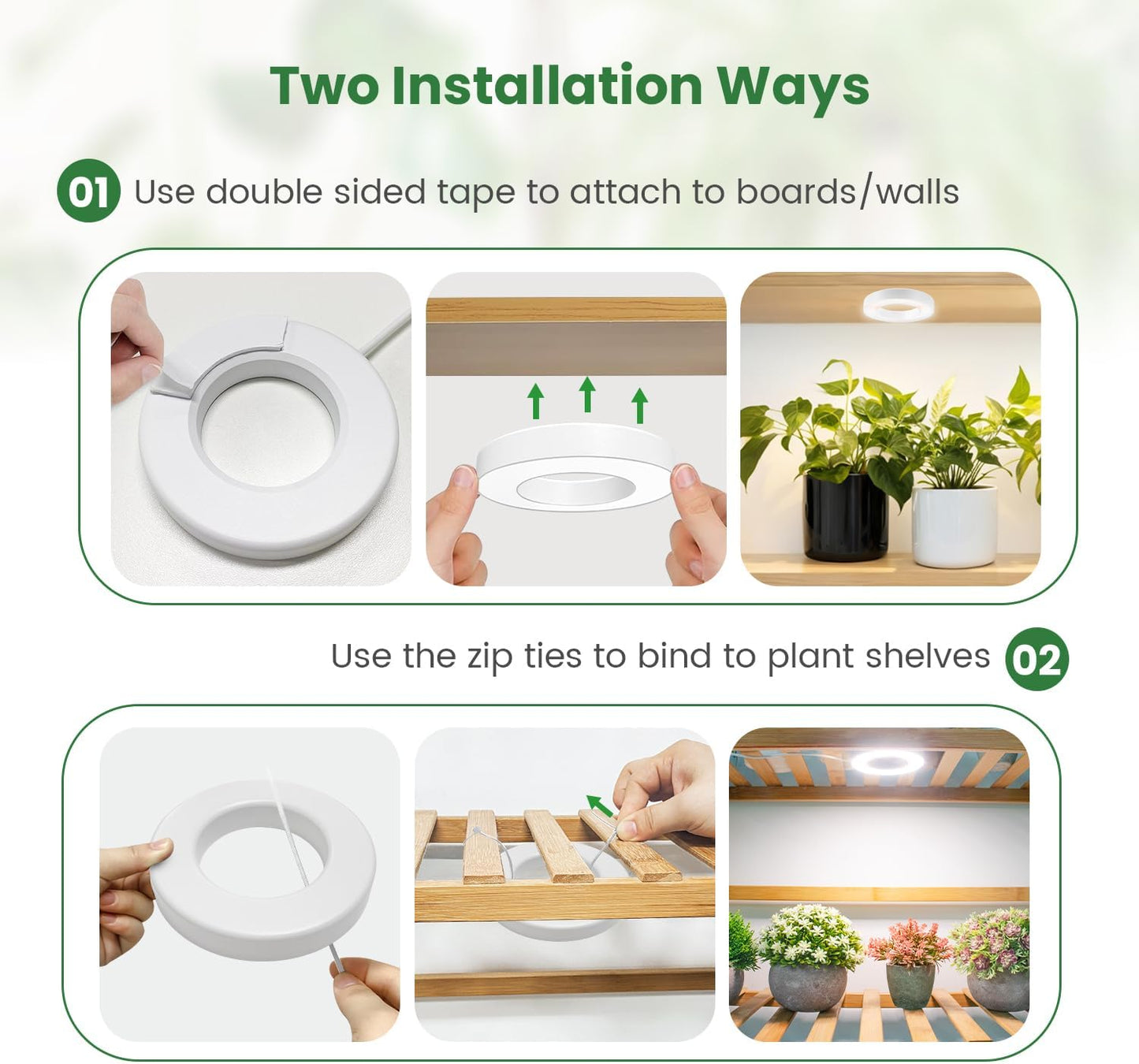 Two Installation Ways

01 Use double sided tape to attach to boards/walls

Use the zip ties to bind to plant shelves 02