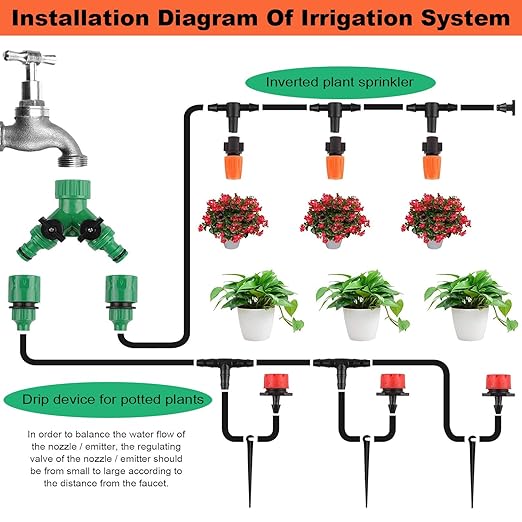 Installation Diagram Of Irrigation System

Inverted plant sprinkler

Drip device for potted plants

In order to balance the water flow of the nozzle / emitter, the regulating valve of the nozzle / emitter should be from small to large according to the distance from the faucet.