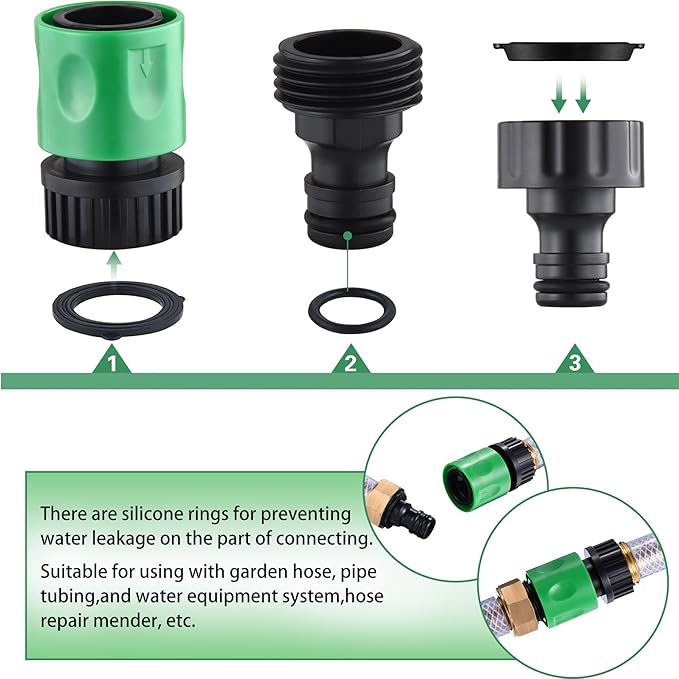 1

2

3

There are silicone rings for preventing water leakage on the part of connecting.

Suitable for using with garden hose, pipe tubing,and water equipment system,hose repair mender, etc.