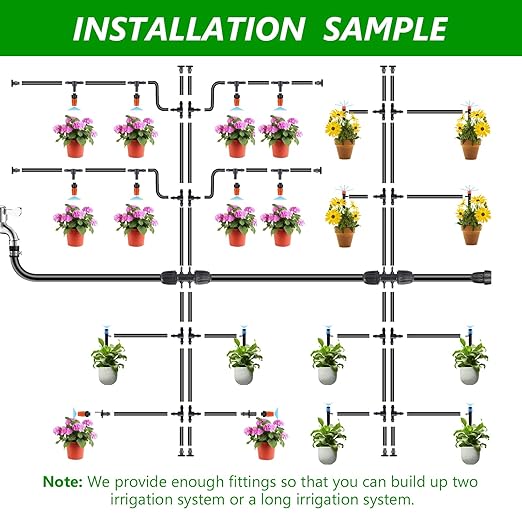 INSTALLATION SAMPLE

Note: We provide enough fittings so that you can build up two irrigation system or a long irrigation system.