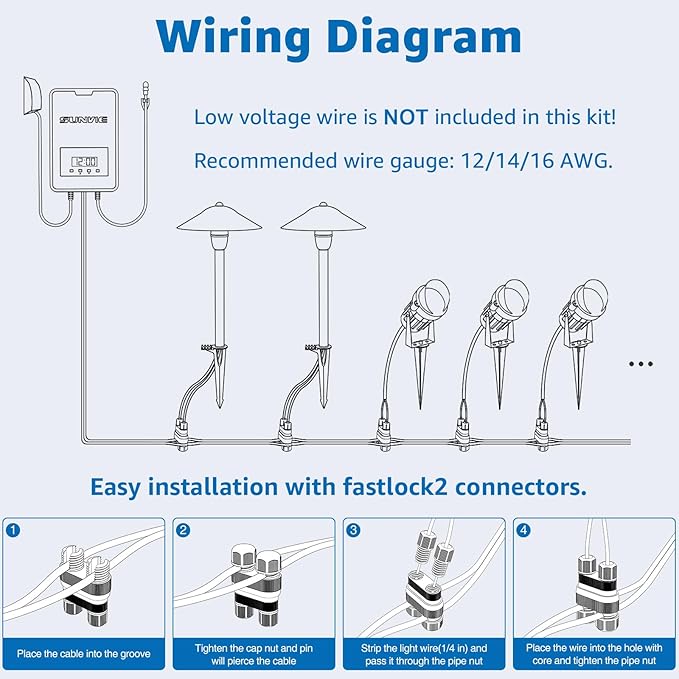 Wiring Diagram

SUNVIE

12:00

Low voltage wire is NOT included in this kit!

Recommended wire gauge: 12/14/16 AWG.

...

Easy installation with fastlock2 connectors.

1
Place the cable into the groove

2
Tighten the cap nut and pin will pierce the cable

3
Strip the light wire(1/4 in) and pass it through the pipe nut

4
Place the wire into the hole with core and tighten the pipe nut