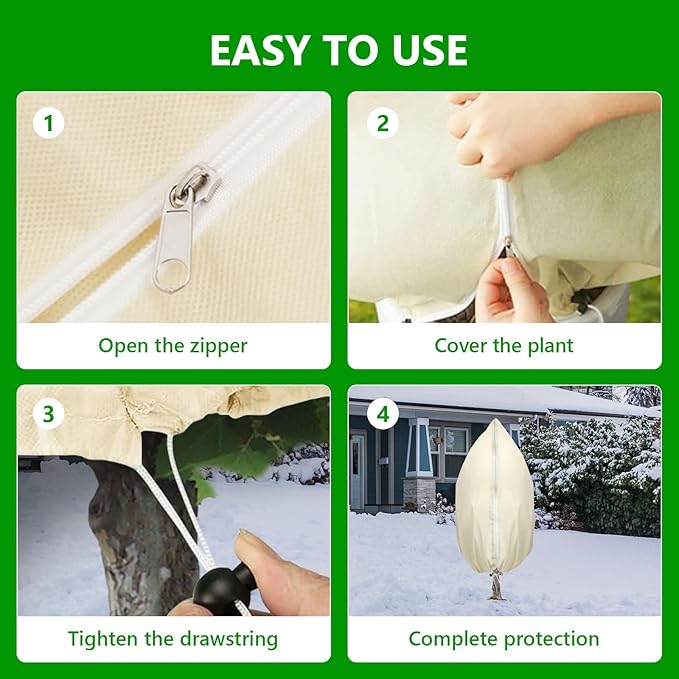 EASY TO USE

1

Open the zipper

2

Cover the plant

3

Tighten the drawstring

4

Complete protection