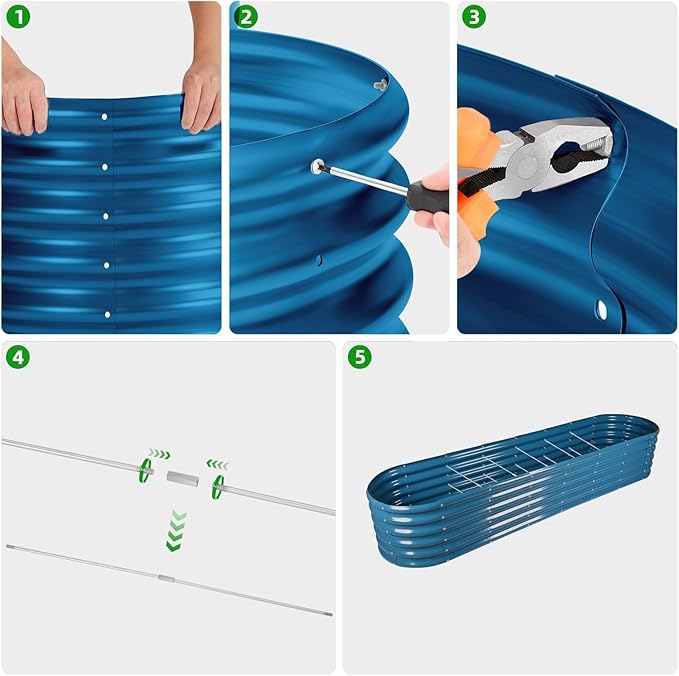 1
2
3
4
5