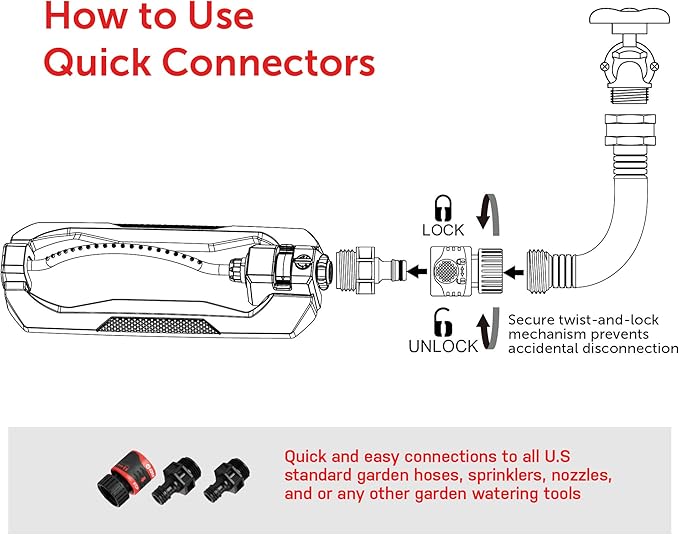 How to Use
Quick Connectors

LOCK

UNLOCK

Secure twist-and-lock mechanism prevents accidental disconnection

Quick and easy connections to all U.S standard garden hoses, sprinklers, nozzles, and or any other garden watering tools