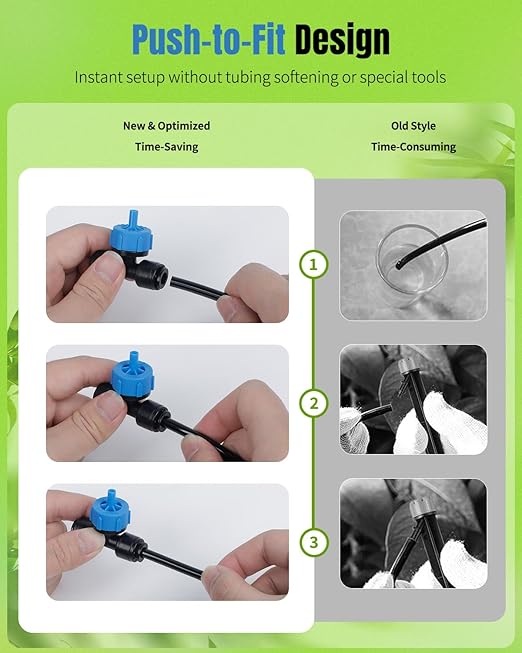 Push-to-Fit Design

Instant setup without tubing softening or special tools

New & Optimized
Time-Saving

Old Style
Time-Consuming

1

2

3